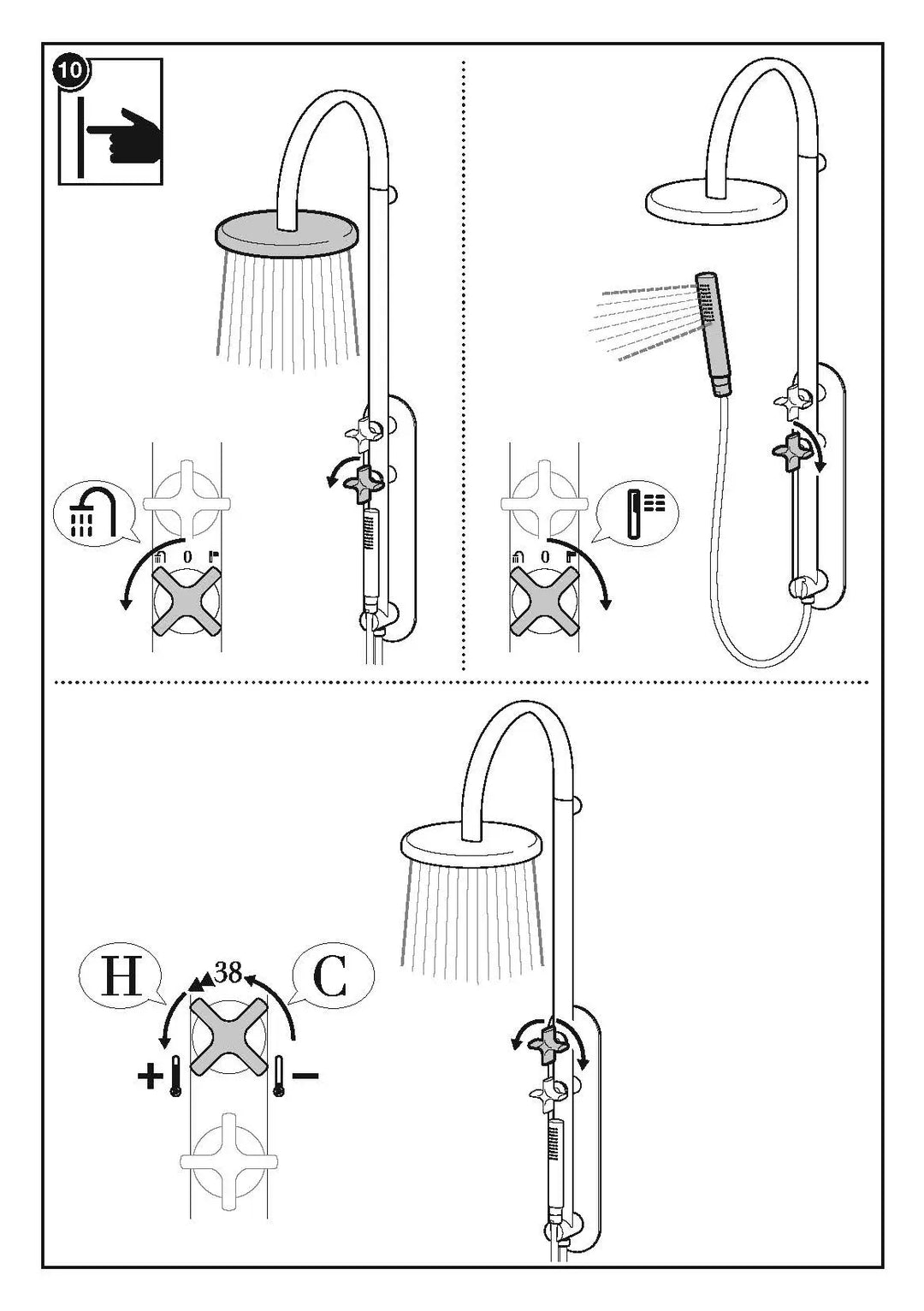 10

0

0

H

38

C

+

−