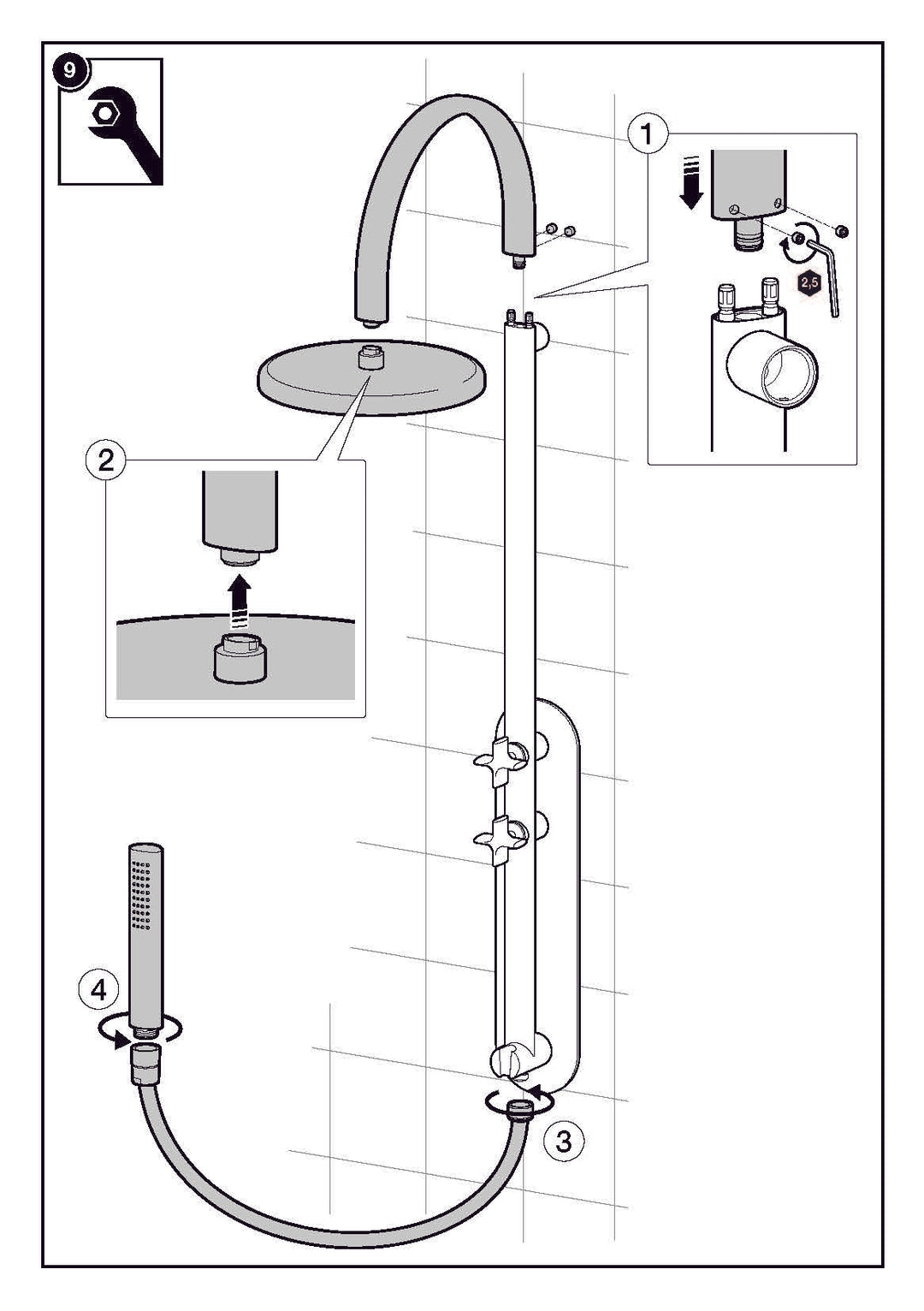 9

1

2,5

2

4

3