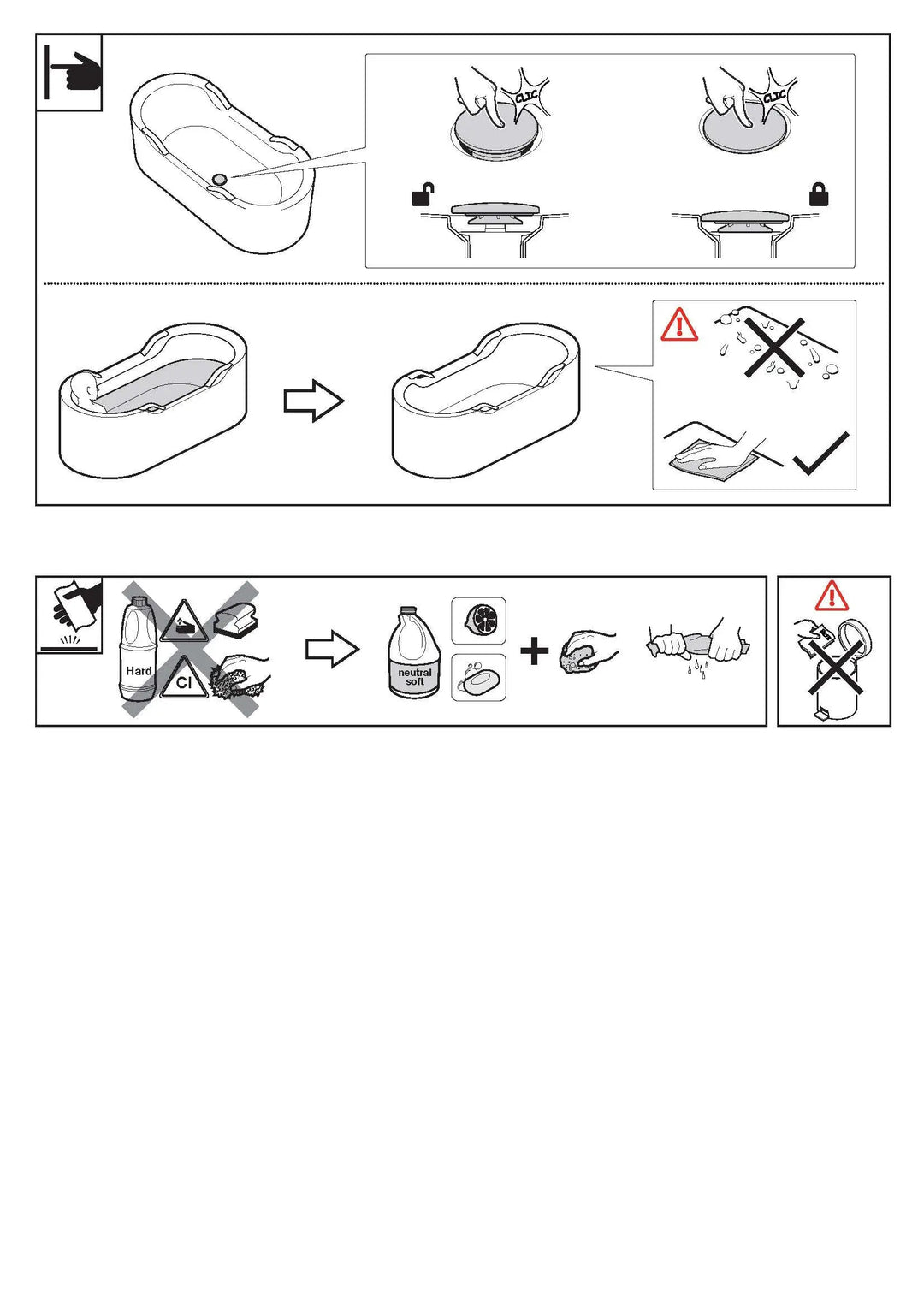 CLIC

CLIC

Hard

Cl

neutral soft